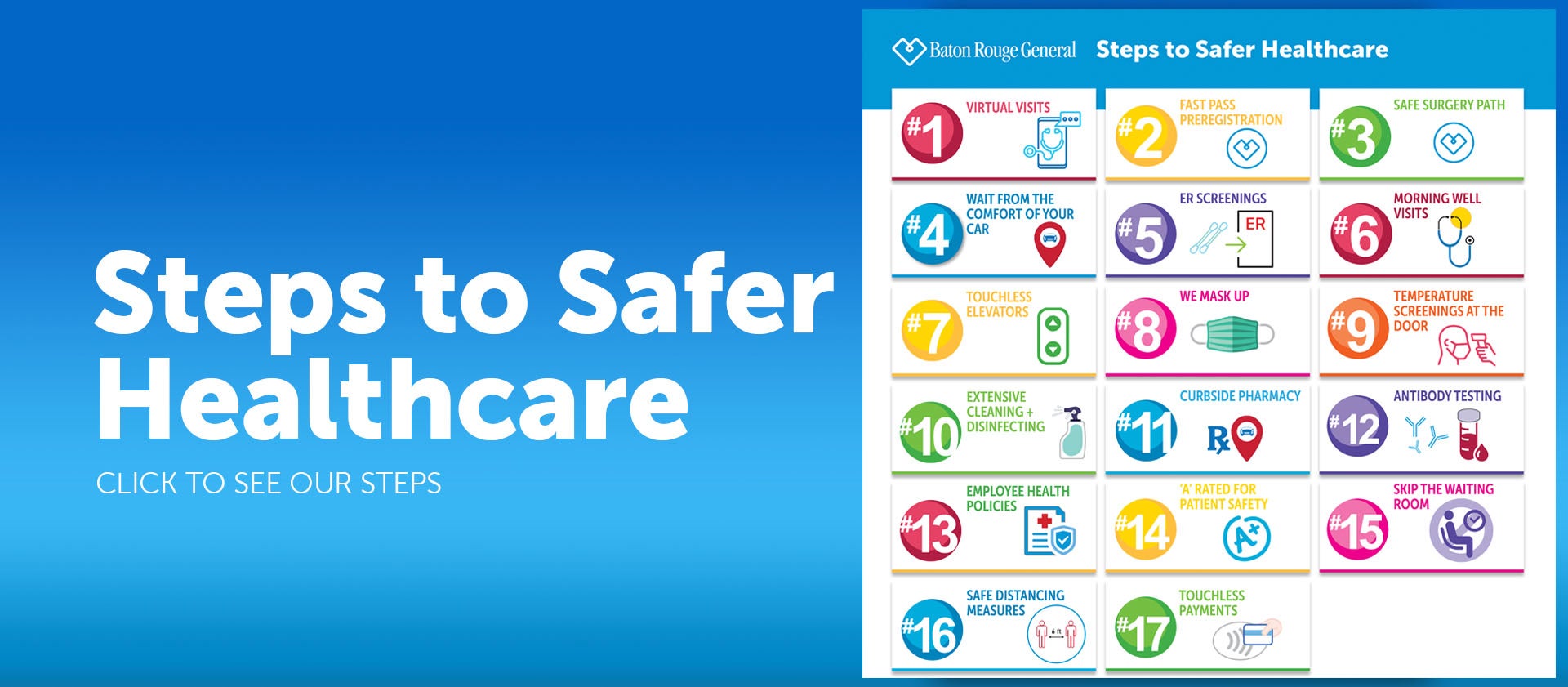 Steps to Safer Healthcare

CLICK TO SEE OUR STEPS

Baton Rouge General Steps to Safer Healthcare

#1 VIRTUAL VISITS

#2 FAST PASS PREREGISTRATION

#3 SAFE SURGERY PATH

#4 WAIT FROM THE COMFORT OF YOUR CAR

#5 ER SCREENINGS ER

#6 MORNING WELL VISITS

#7 TOUCHLESS ELEVATORS

#8 WE MASK UP

#9 TEMPERATURE SCREENINGS AT THE DOOR

#10 EXTENSIVE CLEANING + DISINFECTING

#11 CURBSIDE PHARMACY Rx

#12 ANTIBODY TESTING

#13 EMPLOYEE HEALTH POLICIES

#14 'A' RATED FOR PATIENT SAFETY A+

#15 SKIP THE WAITING ROOM

#16 SAFE DISTANCING MEASURES 6 ft

#17 TOUCHLESS PAYMENTS